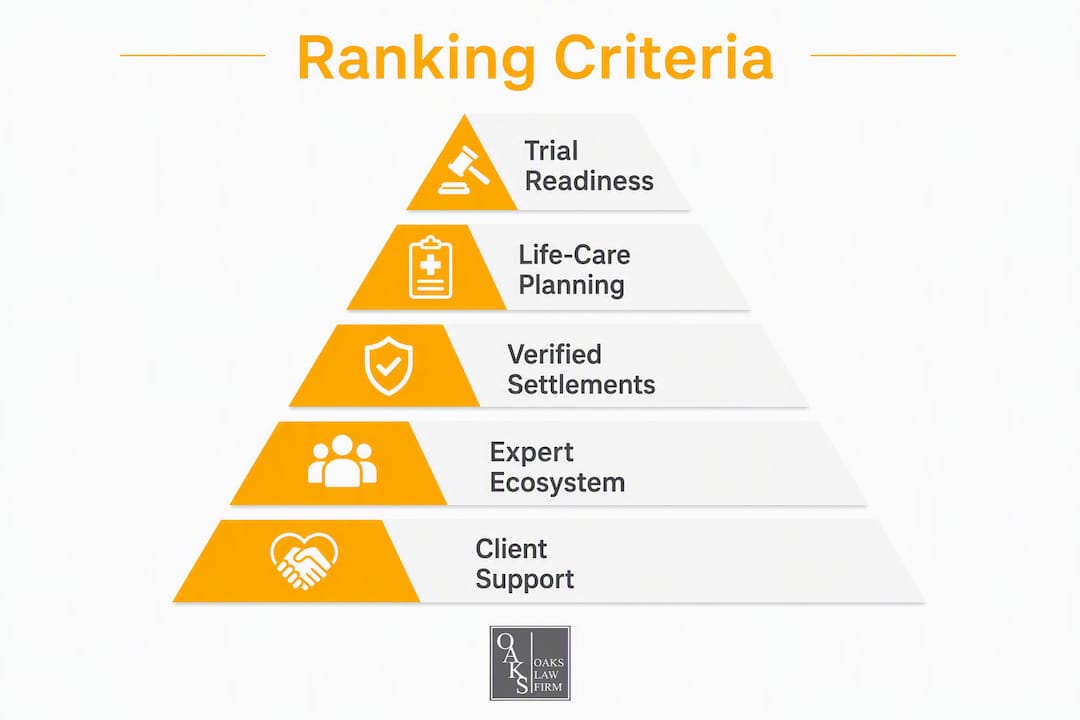 Ranking Criteria

Trial Readiness

Life-Care Planning

Verified Settlements

Expert Ecosystem

Client Support

OAKS
OAKS LAW FIRM